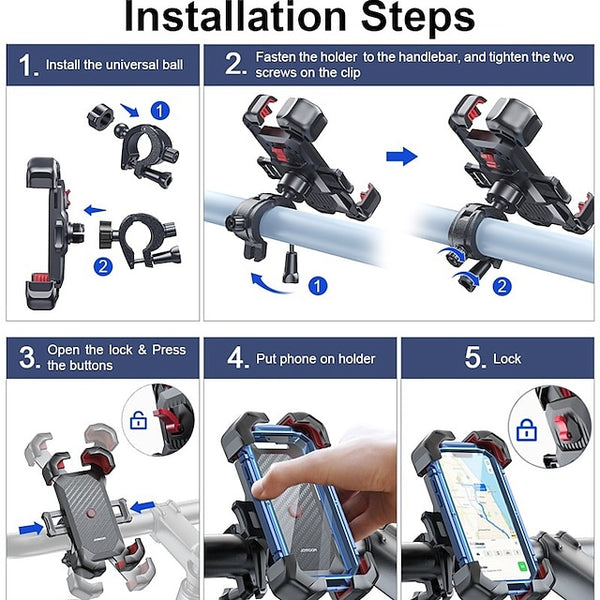 Installation Steps

1. Install the universal ball

1

2

2. Fasten the holder to the handlebar, and tighten the two screws on the clip

1

2

3. Open the lock & Press the buttons

4. Put phone on holder

5. Lock