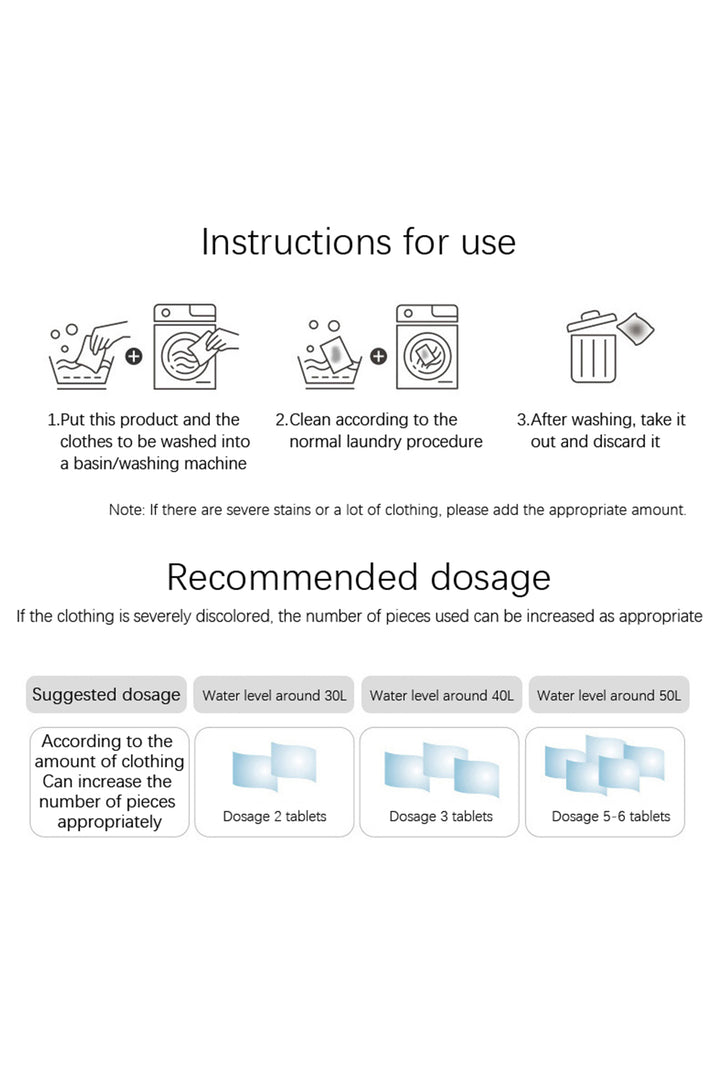 Instructions for use

1.Put this product and the clothes to be washed into a basin/washing machine

2.Clean according to the normal laundry procedure

3.After washing, take it out and discard it

Note: If there are severe stains or a lot of clothing, please add the appropriate amount.

Recommended dosage

If the clothing is severely discolored, the number of pieces used can be increased as appropriate

| Suggested dosage | Water level around 30L | Water level around 40L | Water level around 50L |
|---|---|---|---|
| According to the amount of clothing Can increase the number of pieces appropriately | Dosage 2 tablets | Dosage 3 tablets | Dosage 5-6 tablets |