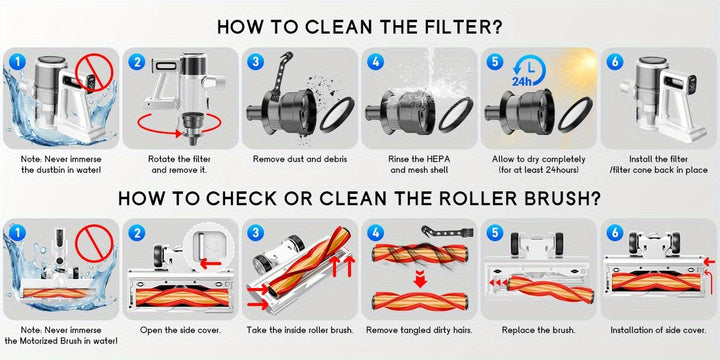 HOW TO CLEAN THE FILTER?

1
Note: Never immerse the dustbin in water!

2
Rotate the filter and remove it.

3
Remove dust and debris

4
Rinse the HEPA and mesh shell

5
24h
Allow to dry completely (for at least 24hours)

6
Install the filter /filter cone back in place

HOW TO CHECK OR CLEAN THE ROLLER BRUSH?

1
Note: Never immerse the Motorized Brush in water!

2
Open the side cover.

3
Take the inside roller brush.

4
Remove tangled dirty hairs.

5
Replace the brush.

6
Installation of side cover.