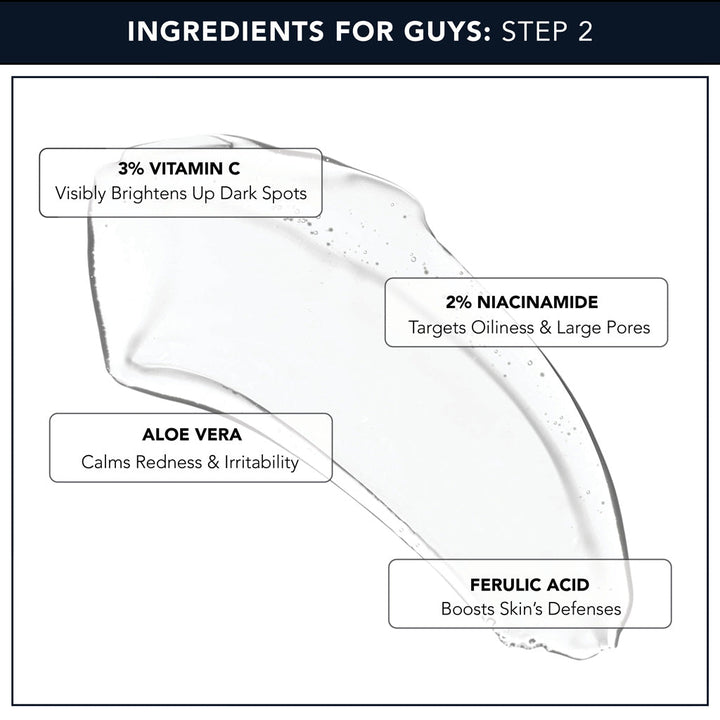 INGREDIENTS FOR GUYS: STEP 2

3% VITAMIN C
Visibly Brightens Up Dark Spots

2% NIACINAMIDE
Targets Oiliness & Large Pores

ALOE VERA
Calms Redness & Irritability

FERULIC ACID
Boosts Skin's Defenses