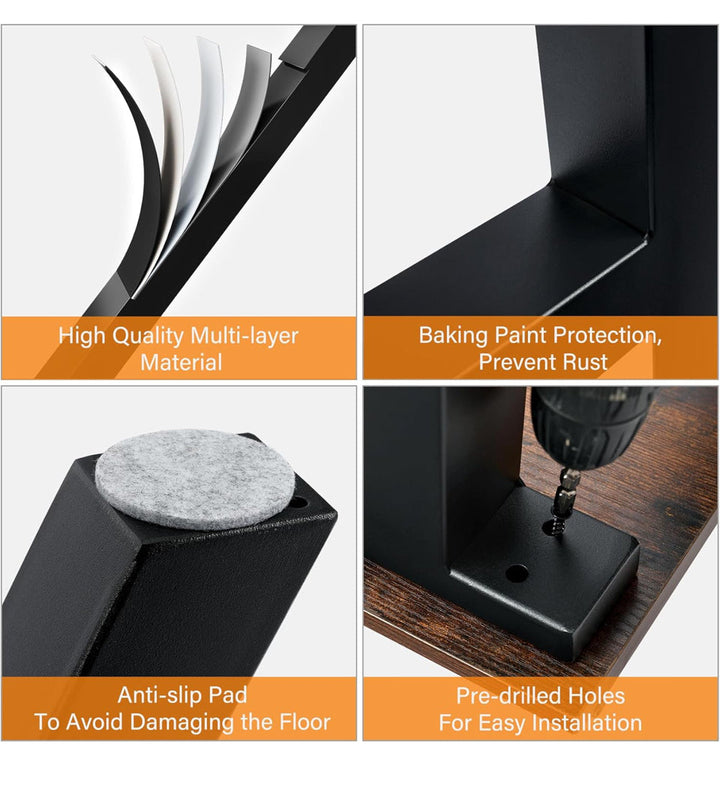 High Quality Multi-layer Material

Baking Paint Protection, Prevent Rust

Anti-slip Pad To Avoid Damaging the Floor

Pre-drilled Holes For Easy Installation