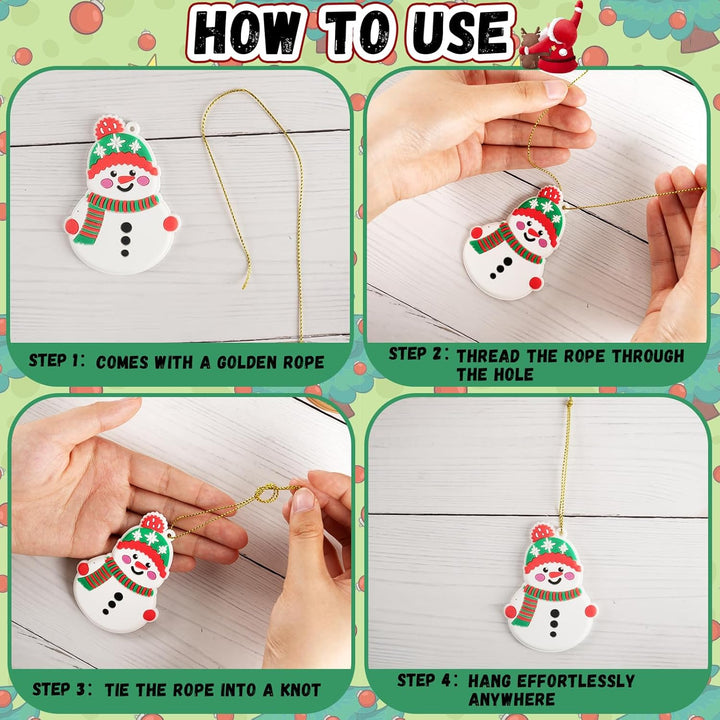 HOW TO USE

STEP 1: COMES WITH A GOLDEN ROPE

STEP 2: THREAD THE ROPE THROUGH THE HOLE

STEP 3: TIE THE ROPE INTO A KNOT

STEP 4: HANG EFFORTLESSLY ANYWHERE