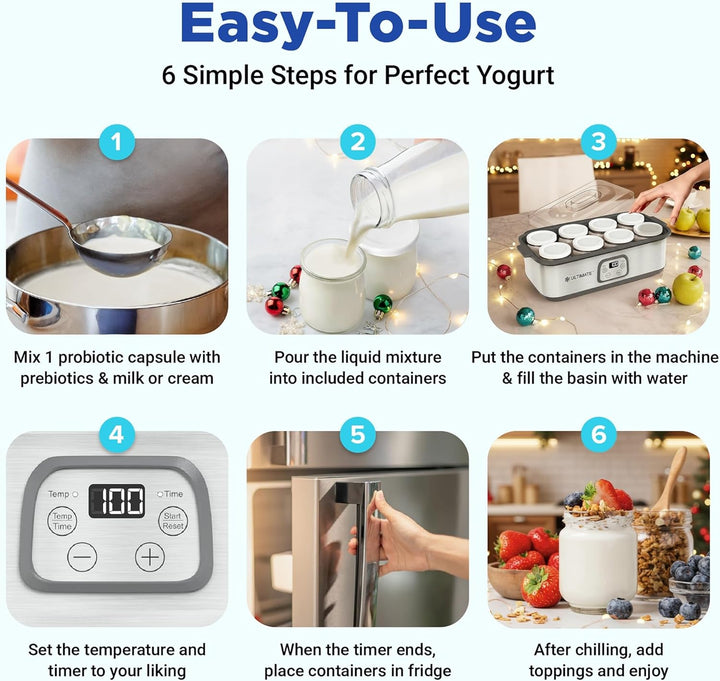 Easy-To-Use

6 Simple Steps for Perfect Yogurt

1

Mix 1 probiotic capsule with prebiotics & milk or cream

2

Pour the liquid mixture into included containers

3

ULTIMATE

Put the containers in the machine & fill the basin with water

4

Temp

Time

100

Temp Time

Start Reset

Set the temperature and timer to your liking

5

When the timer ends, place containers in fridge

6

After chilling, add toppings and enjoy