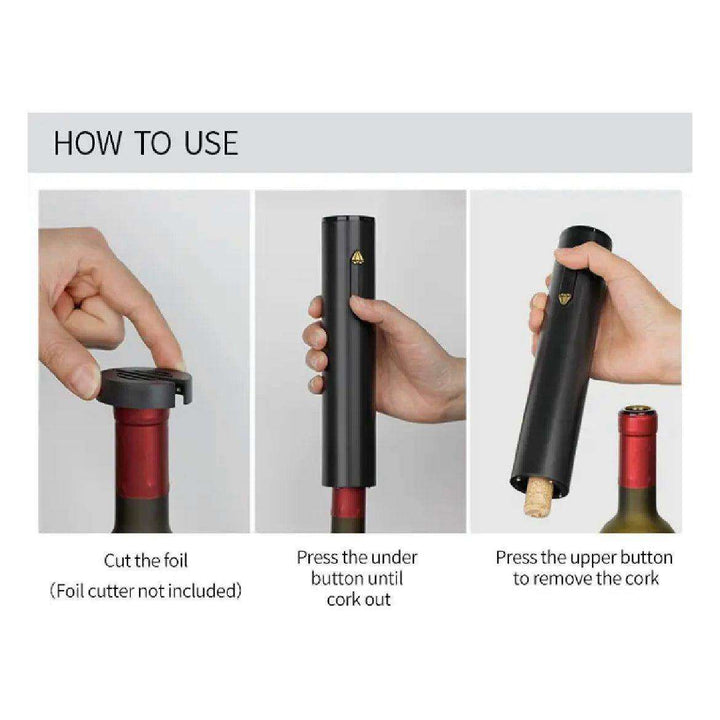 HOW TO USE

Cut the foil
(Foil cutter not included)

Press the under button until cork out

Press the upper button to remove the cork