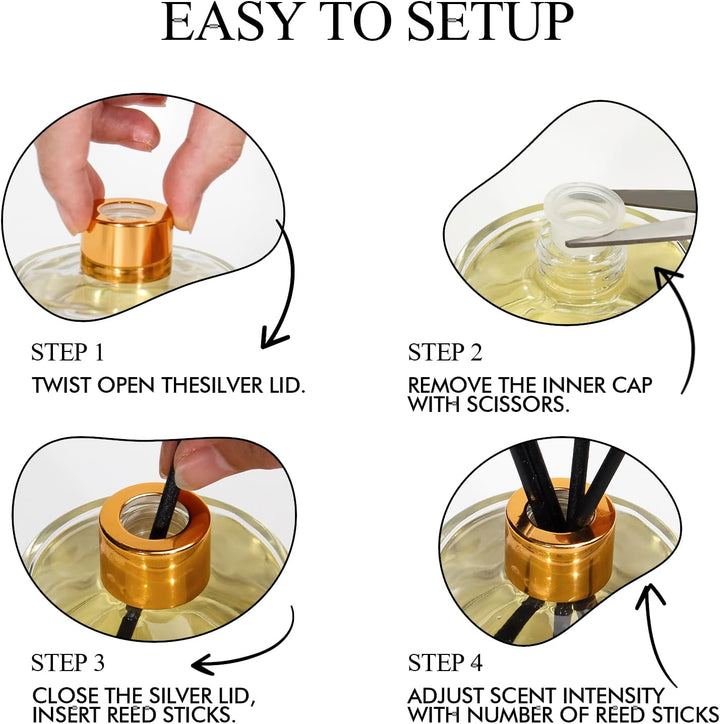 EASY TO SETUP

STEP 1
TWIST OPEN THESILVER LID.

STEP 2
REMOVE THE INNER CAP WITH SCISSORS.

STEP 3
CLOSE THE SILVER LID, INSERT REED STICKS.

STEP 4
ADJUST SCENT INTENSITY WITH NUMBER OF REED STICKS