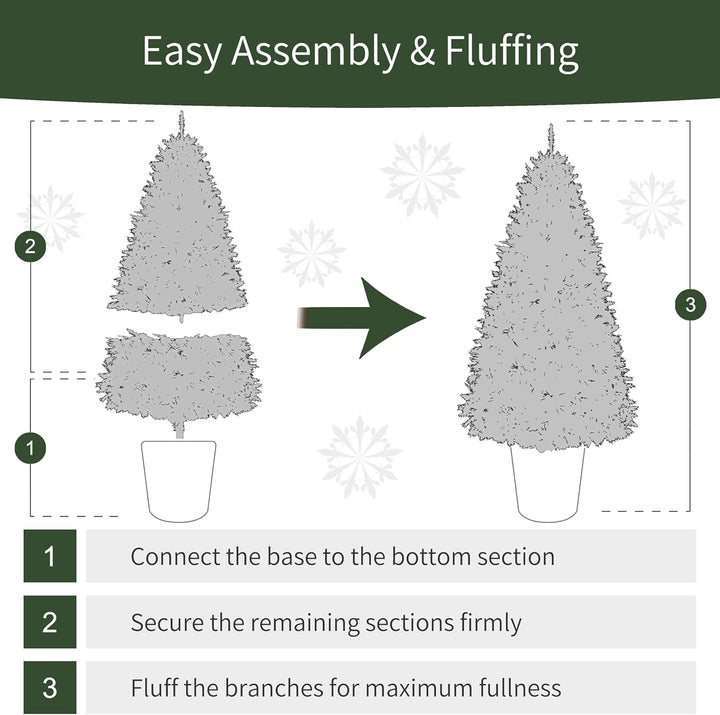 Easy Assembly & Fluffing

2

1

3

1 Connect the base to the bottom section

2 Secure the remaining sections firmly

3 Fluff the branches for maximum fullness