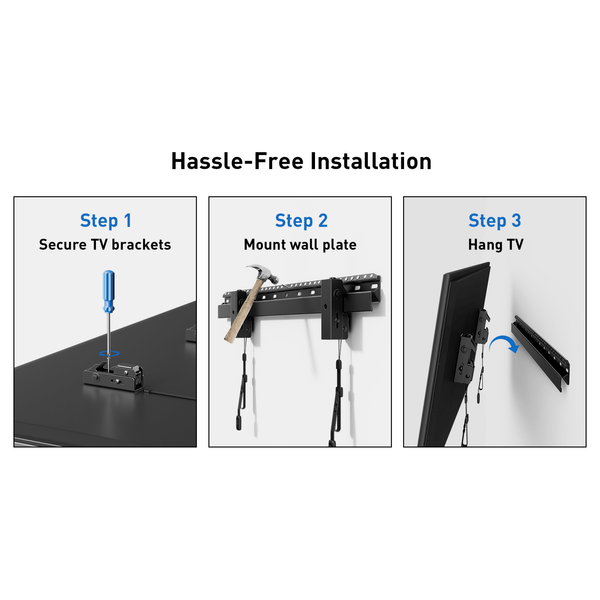 Hassle-Free Installation

Step 1
Secure TV brackets

Step 2
Mount wall plate

Step 3
Hang TV