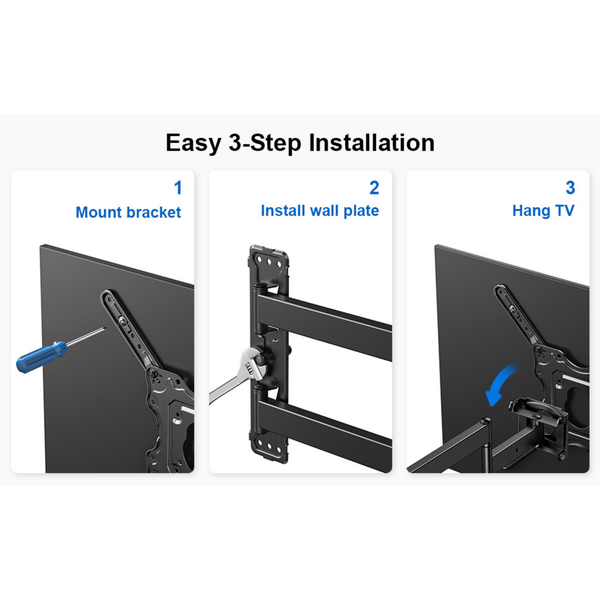 Easy 3-Step Installation

1
Mount bracket

2
Install wall plate

3
Hang TV