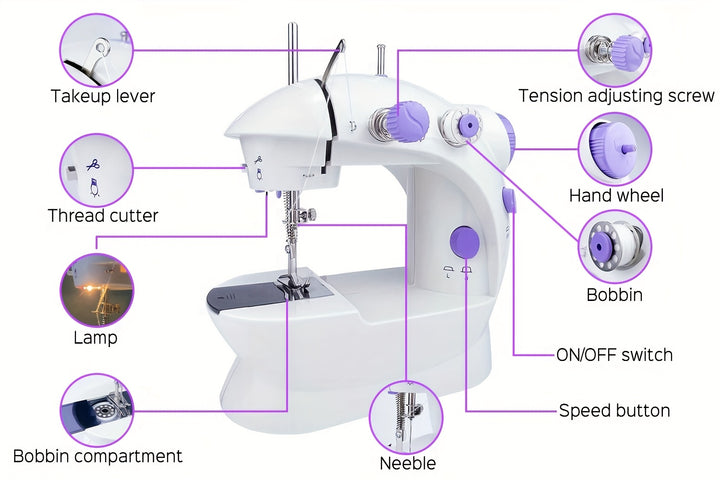 Takeup lever

Thread cutter

Lamp

Bobbin compartment

Neeble

Tension adjusting screw

Hand wheel

Bobbin

ON/OFF switch

Speed button